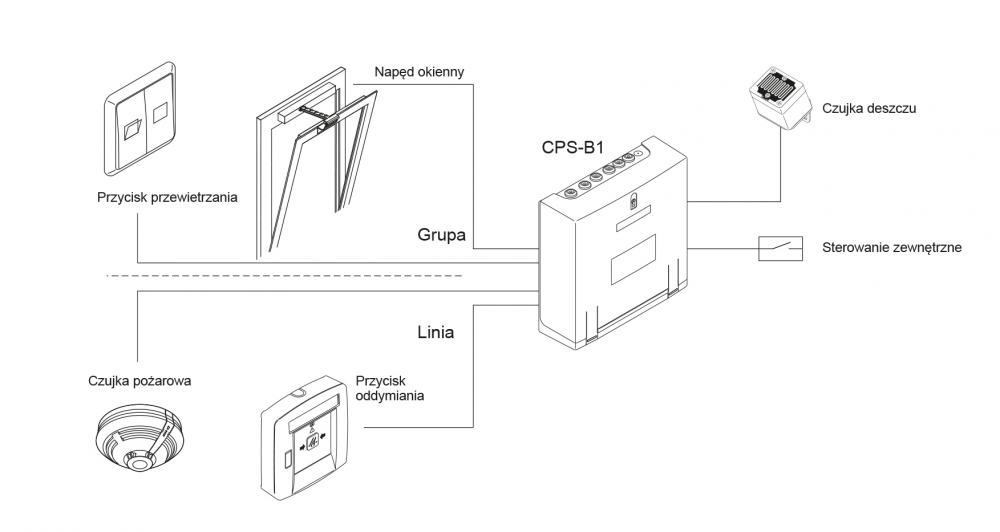 Napęd okienny

Czujka deszczu

CPS-B1

Przycisk przewietrzania

Grupa

Sterowanie zewnętrzne

Linia

Czujka pożarowa

Przycisk oddymiania